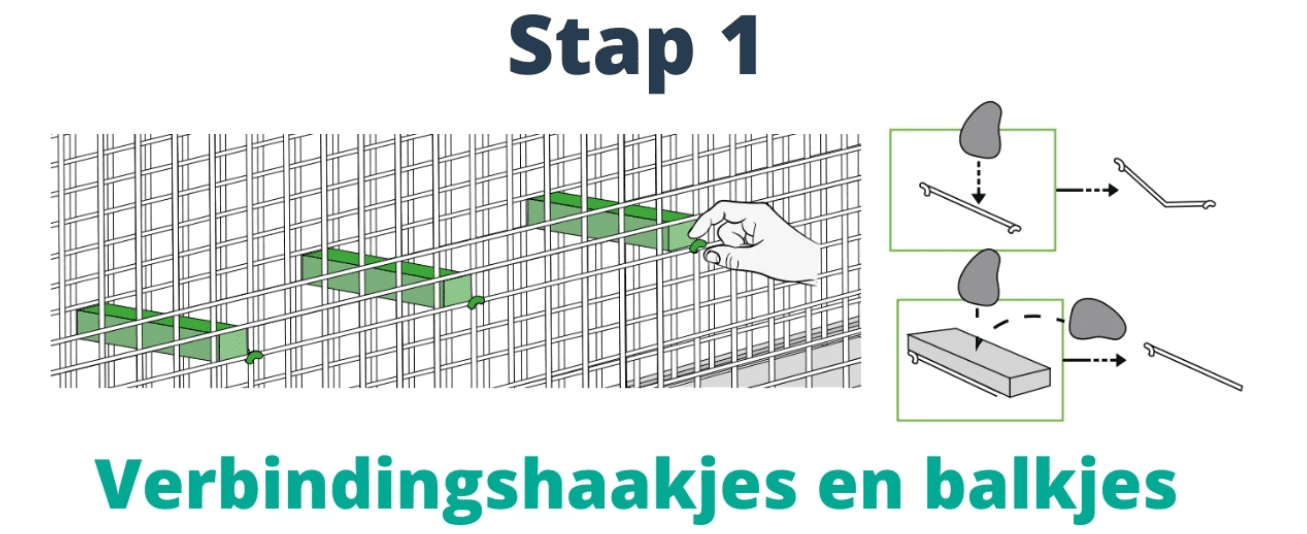 Stap 1

Verbindingshaakjes en balkjes